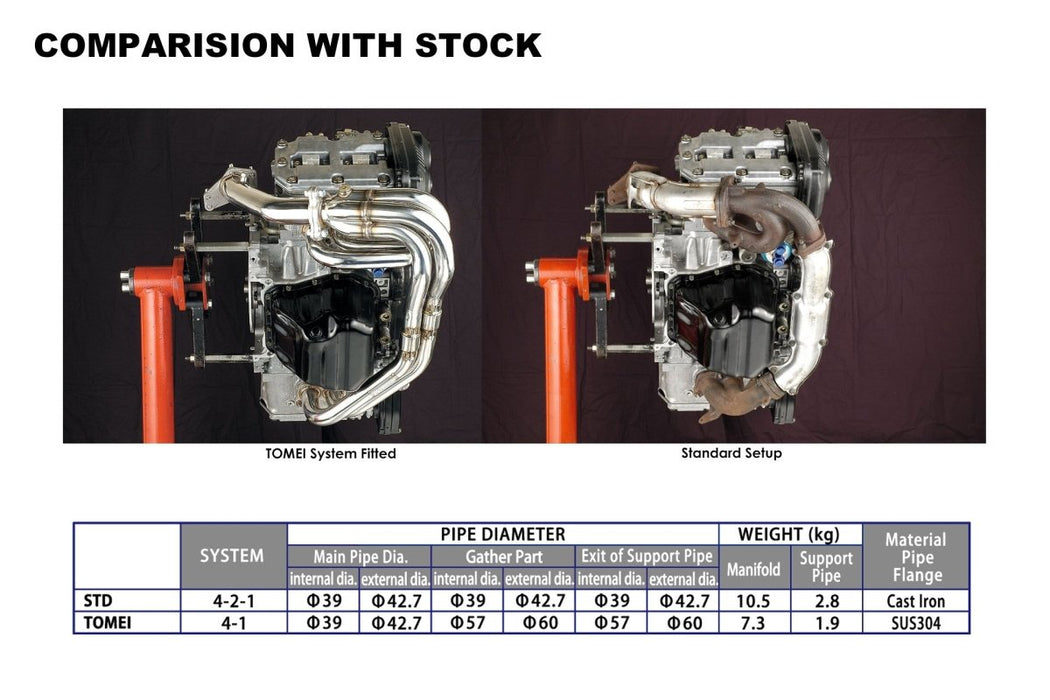 COMPARISION WITH STOCK

TOMEI System Fitted

Standard Setup

| | SYSTEM | PIPE DIAMETER | | | | | | WEIGHT (kg) | | Material Pipe Flange |
|---|---|---|---|---|---|---|---|---|---|---|
| | | Main Pipe Dia. | | Gather Part | | Exit of Support Pipe | | Manifold | Support Pipe | |
| | | internal dia. | external dia. | internal dia. | external dia. | internal dia. | external dia. | | | |
| STD | 4-2-1 | Φ39 | Φ42.7 | Φ39 | Φ42.7 | Φ39 | Φ42.7 | 10.5 | 2.8 | Cast Iron |
| TOMEI | 4-1 | Φ39 | Φ42.7 | Φ57 | Φ60 | Φ57 | Φ60 | 7.3 | 1.9 | SUS304 |