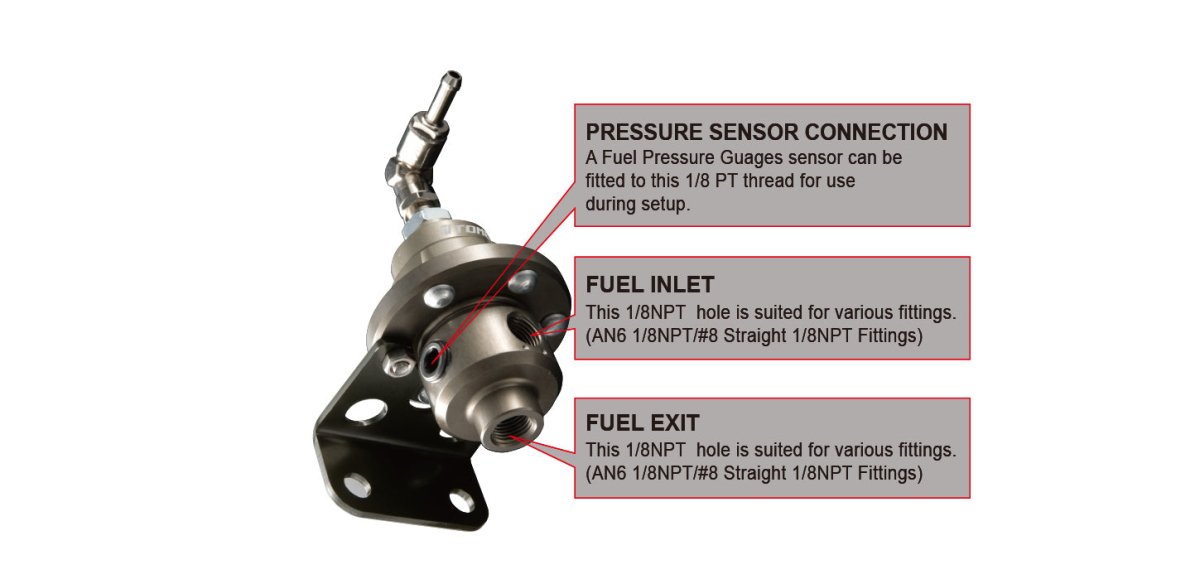 PRESSURE SENSOR CONNECTION
A Fuel Pressure Guages sensor can be fitted to this 1/8 PT thread for use during setup.

FUEL INLET
This 1/8NPT hole is suited for various fittings. (AN6 1/8NPT/#8 Straight 1/8NPT Fittings)

FUEL EXIT
This 1/8NPT hole is suited for various fittings. (AN6 1/8NPT/#8 Straight 1/8NPT Fittings)