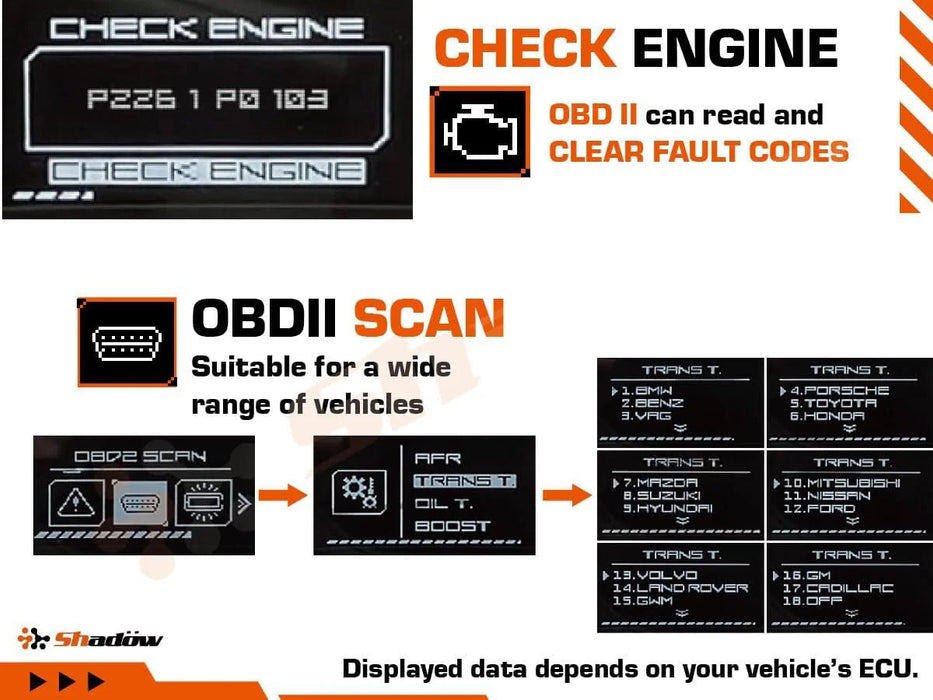 CHECK ENGINE

P226 1 P0 103

CHECK ENGINE

CHECK ENGINE

OBD II can read and CLEAR FAULT CODES

OBDII SCAN

Suitable for a wide range of vehicles

OBD2 SCAN

AFR
TRANS T.
OIL T.
BOOST

TRANS T.
1.BMW
2.BENZ
3.VAG

TRANS T.
4.PORSCHE
5.TOYOTA
6.HONDA

TRANS T.
7.MAZDA
8.SUZUKI
9.HYUNDAI

TRANS T.
10.MITSUBISHI
11.NISSAN
12.FORD

TRANS T.
13.VOLVO
14.LAND ROVER
15.GWM

TRANS T.
16.GM
17.CADILLAC
18.OFF

Shadow

Displayed data depends on your vehicle's ECU.