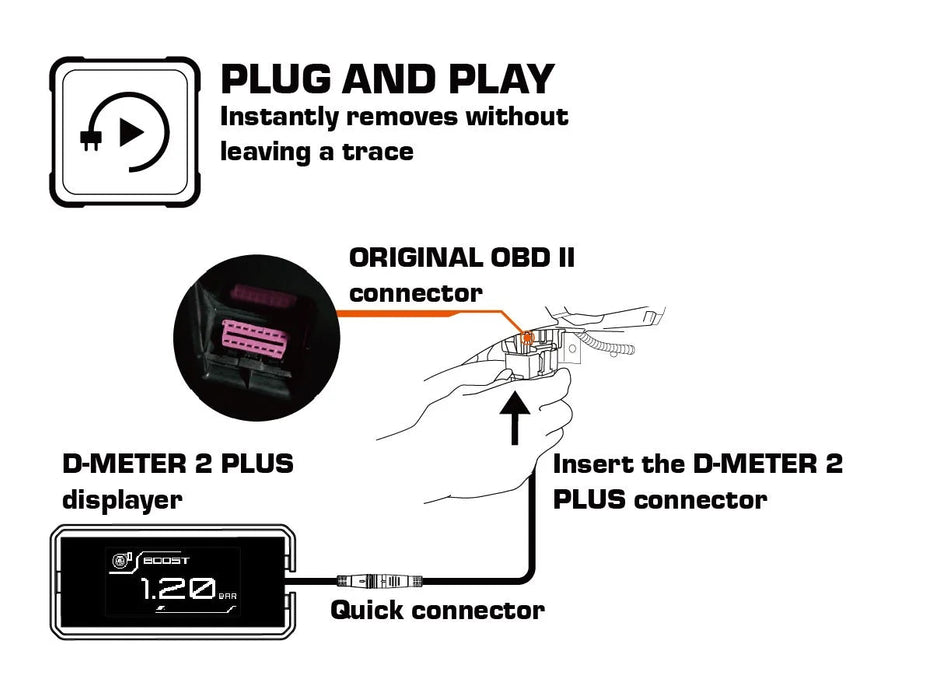 PLUG AND PLAY
Instantly removes without leaving a trace

ORIGINAL OBD II connector

D-METER 2 PLUS displayer

Insert the D-METER 2 PLUS connector

BOOST
1.20 BAR

Quick connector