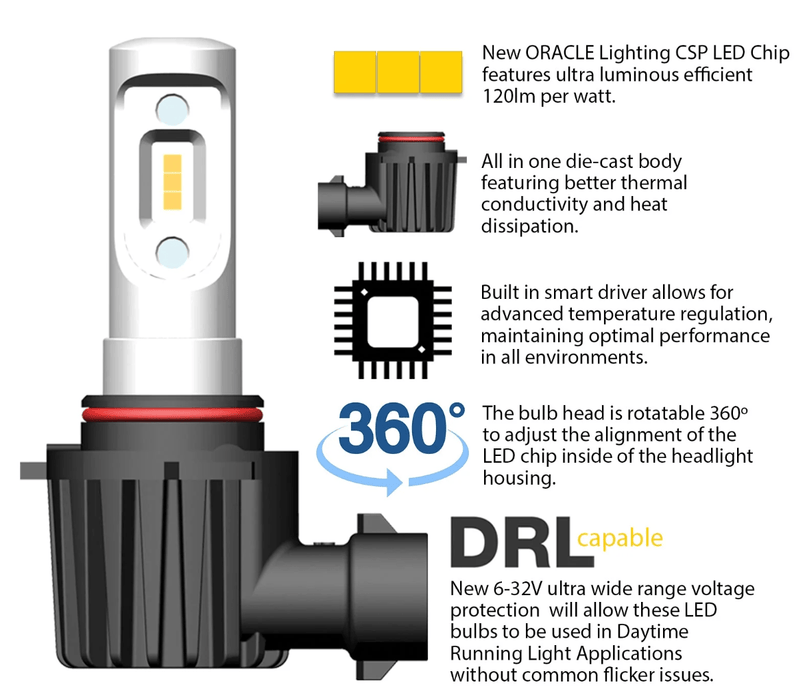 New ORACLE Lighting CSP LED Chip features ultra luminous efficient 120lm per watt.

All in one die-cast body featuring better thermal conductivity and heat dissipation.

Built in smart driver allows for advanced temperature regulation, maintaining optimal performance in all environments.

360°

The bulb head is rotatable 360º to adjust the alignment of the LED chip inside of the headlight housing.

DRL capable

New 6-32V ultra wide range voltage protection will allow these LED bulbs to be used in Daytime Running Light Applications without common flicker issues.