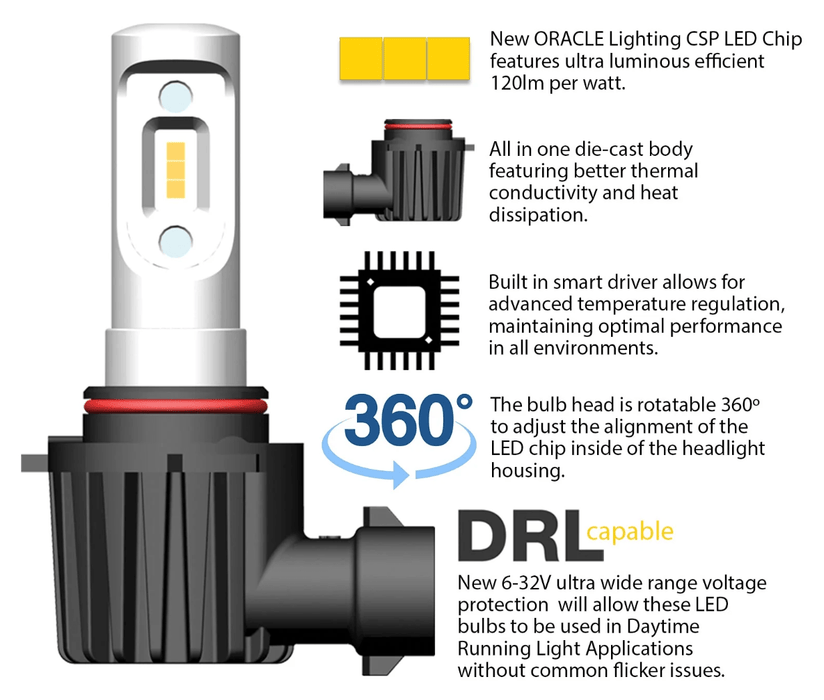 New ORACLE Lighting CSP LED Chip features ultra luminous efficient 120lm per watt.

All in one die-cast body featuring better thermal conductivity and heat dissipation.

Built in smart driver allows for advanced temperature regulation, maintaining optimal performance in all environments.

360°

The bulb head is rotatable 360º to adjust the alignment of the LED chip inside of the headlight housing.

DRL capable

New 6-32V ultra wide range voltage protection will allow these LED bulbs to be used in Daytime Running Light Applications without common flicker issues.