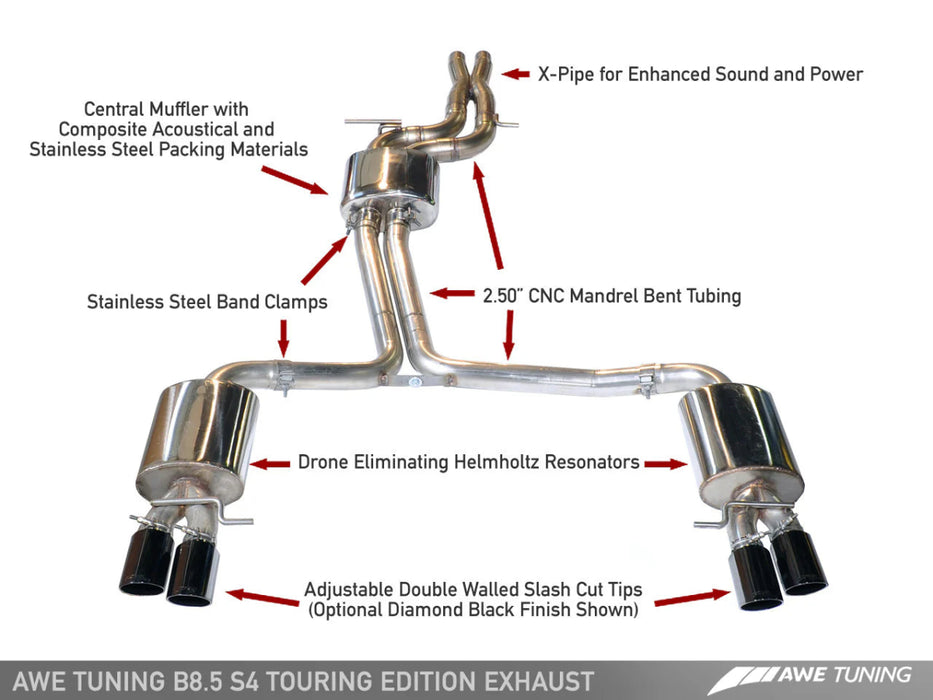 X-Pipe for Enhanced Sound and Power

Central Muffler with Composite Acoustical and Stainless Steel Packing Materials

Stainless Steel Band Clamps

2.50" CNC Mandrel Bent Tubing

Drone Eliminating Helmholtz Resonators

Adjustable Double Walled Slash Cut Tips (Optional Diamond Black Finish Shown)

AWE TUNING B8.5 S4 TOURING EDITION EXHAUST

AWE TUNING